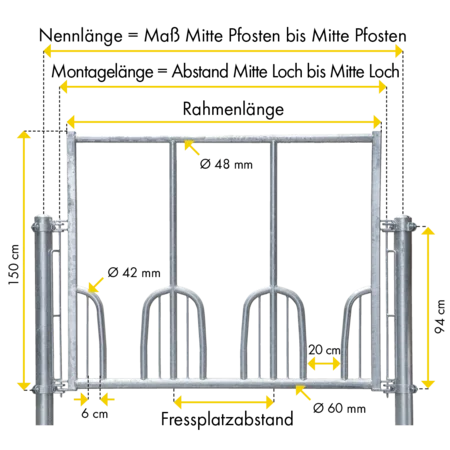 Nennlänge = Maß Mitte Pfosten bis Mitte Pfosten

Montagelänge = Abstand Mitte Loch bis Mitte Loch

Rahmenlänge

Ø 48 mm

150 cm

Ø 42 mm

94 cm

20 cm

6 cm

Fressplatzabstand

Ø 60 mm