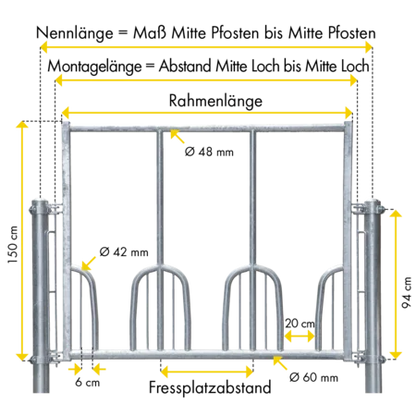 Nennlänge = Maß Mitte Pfosten bis Mitte Pfosten

Montagelänge = Abstand Mitte Loch bis Mitte Loch

Rahmenlänge

Ø 48 mm

150 cm

Ø 42 mm

94 cm

20 cm

6 cm

Fressplatzabstand

Ø 60 mm