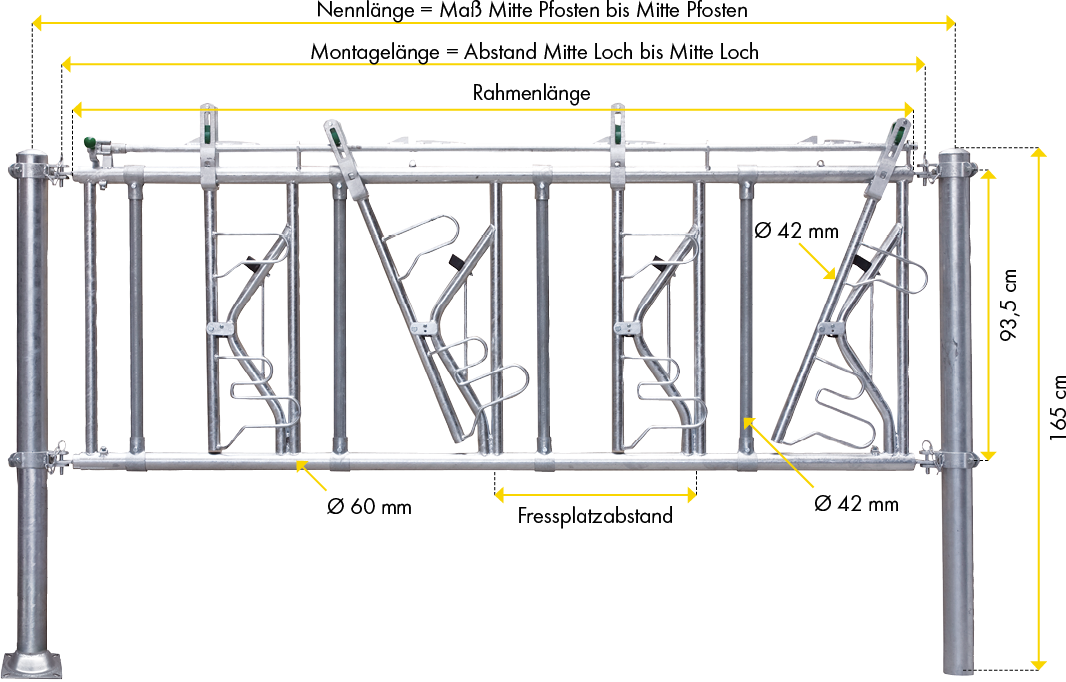 Nennlänge = Maß Mitte Pfosten bis Mitte Pfosten

Montagelänge = Abstand Mitte Loch bis Mitte Loch

Rahmenlänge

Ø 42 mm

93,5 cm

165 cm

Ø 60 mm

Fressplatzabstand

Ø 42 mm