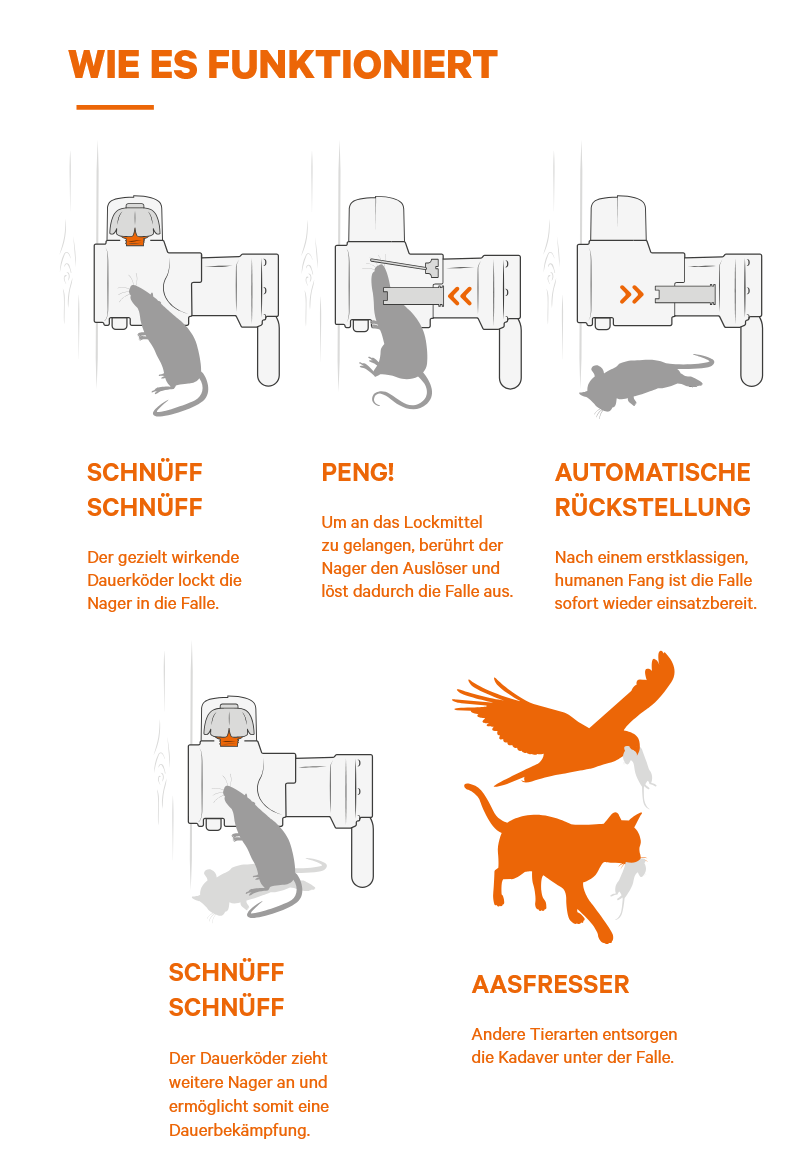 WIE ES FUNKTIONIERT

SCHNÜFF SCHNÜFF

Der gezielt wirkende Dauerköder lockt die Nager in die Falle.

PENG!

Um an das Lockmittel zu gelangen, berührt der Nager den Auslöser und löst dadurch die Falle aus.

AUTOMATISCHE RÜCKSTELLUNG

Nach einem erstklassigen, humanen Fang ist die Falle sofort wieder einsatzbereit.

SCHNÜFF SCHNÜFF

Der Dauerköder zieht weitere Nager an und ermöglicht somit eine Dauerbekämpfung.

AASFRESSER

Andere Tierarten entsorgen die Kadaver unter der Falle.