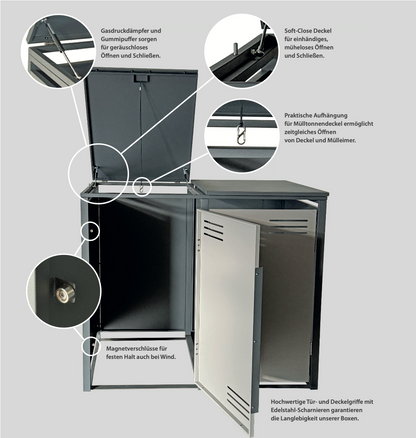 Gasdruckdämpfer und Gummipuffer sorgen für geräuschloses Öffnen und Schließen.

Soft-Close Deckel für einhändiges, müheloses Öffnen und Schließen.

Praktische Aufhängung für Mülltonnendeckel ermöglicht zeitgleiches Öffnen von Deckel und Mülleimer.

Magnetverschlüsse für festen Halt auch bei Wind.

Hochwertige Tür- und Deckelgriffe mit Edelstahl-Scharnieren garantieren die Langlebigkeit unserer Boxen.