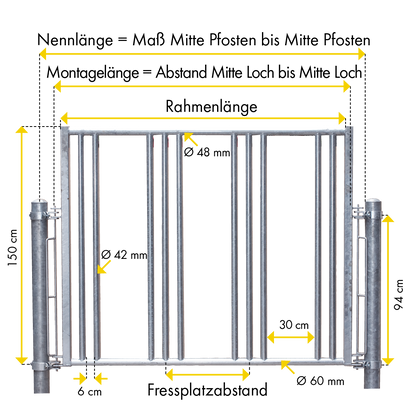 Nennlänge = Maß Mitte Pfosten bis Mitte Pfosten

Montagelänge = Abstand Mitte Loch bis Mitte Loch

Rahmenlänge

Ø 48 mm

150 cm

Ø 42 mm

94 cm

30 cm

6 cm

Fressplatzabstand

Ø 60 mm