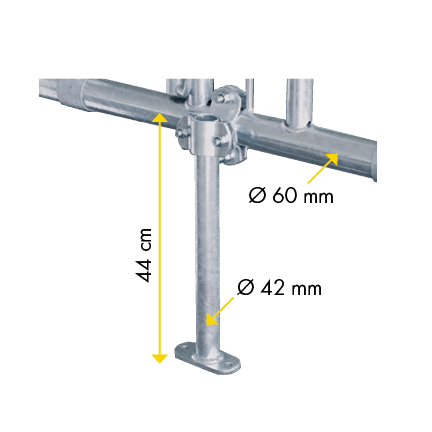 Ø 60 mm

44 cm

Ø 42 mm