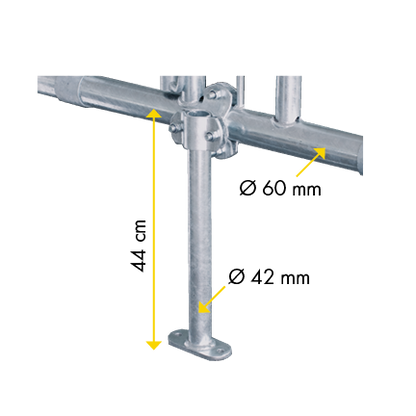 Ø 60 mm

44 cm

Ø 42 mm