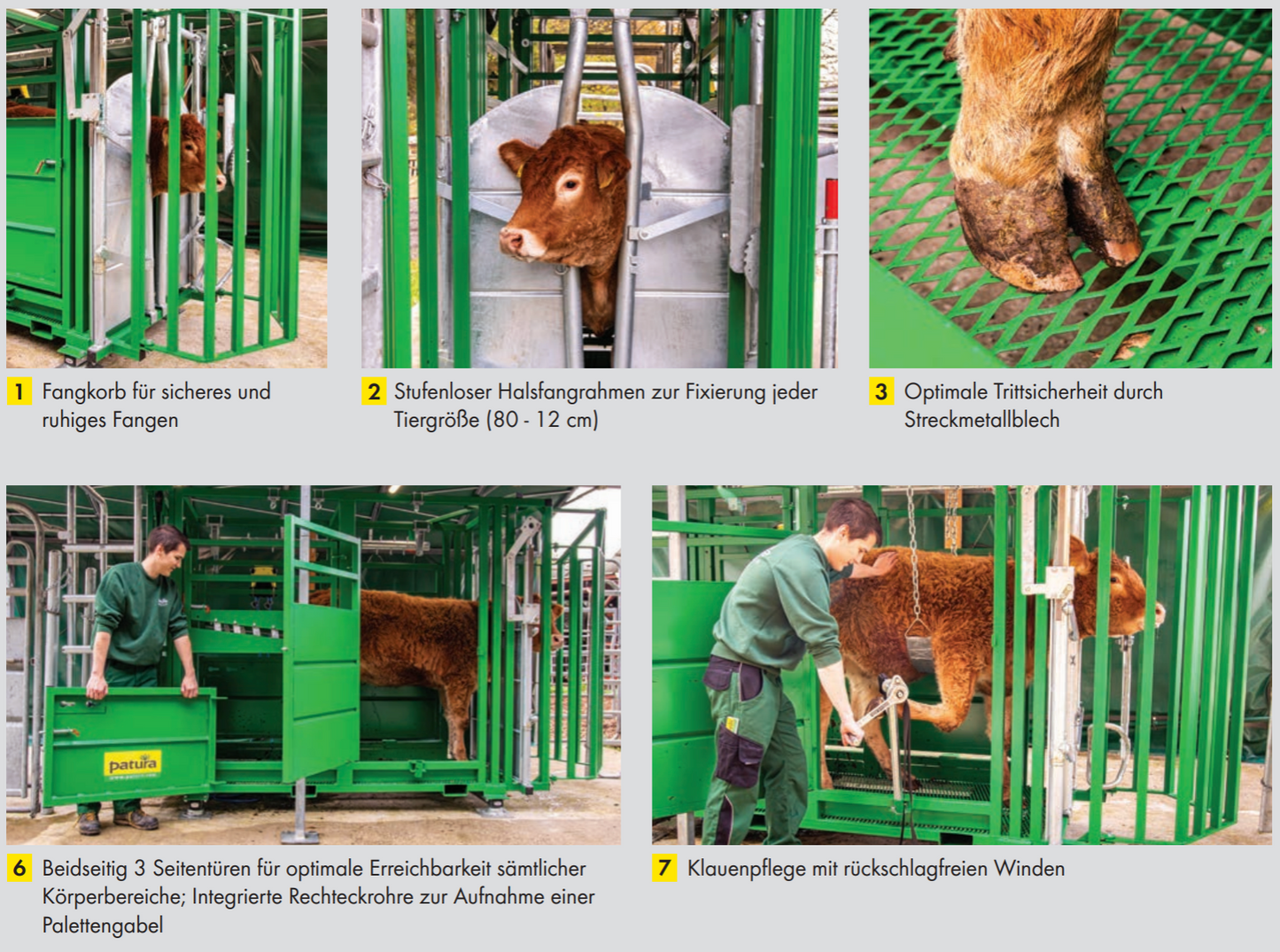 1 Fangkorb für sicheres und ruhiges Fangen

2 Stufenloser Halsfangrahmen zur Fixierung jeder Tiergröße (80 - 12 cm)

3 Optimale Trittsicherheit durch Streckmetallblech

patura

6 Beidseitig 3 Seitentüren für optimale Erreichbarkeit sämtlicher Körperbereiche; Integrierte Rechteckrohre zur Aufnahme einer Palettengabel

7 Klauenpflege mit rückschlagfreien Winden